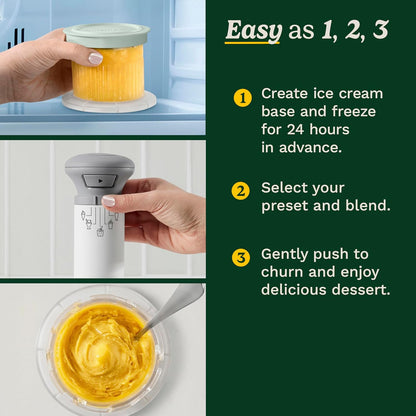 Easy as 1, 2, 3

1 Create ice cream base and freeze for 24 hours in advance.

2 Select your preset and blend.

3 Gently push to churn and enjoy delicious dessert.